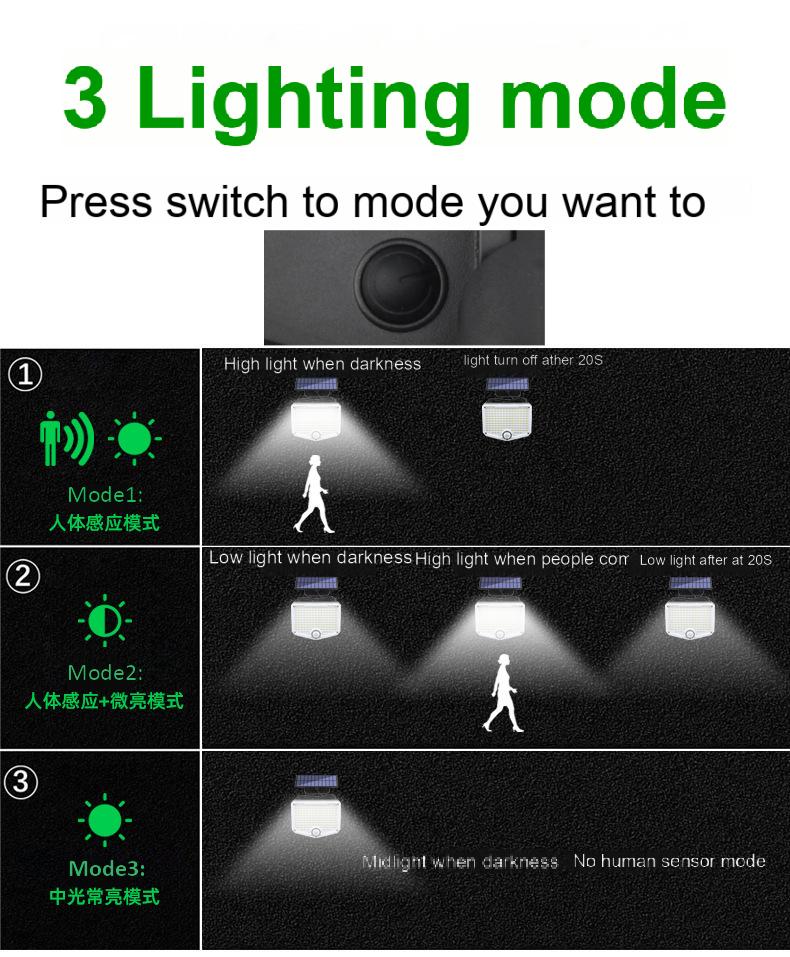 3 Lighting mode

Press switch to mode you want to

①

Mode1:
人体感应模式

High light when darkness

light turn off ather 20S

②

Mode2:
人体感应+微亮模式

Low light when darkness

High light when people com

Low light after at 20S

③

Mode3:
中光常亮模式

Midlight when darkness

No human sensor mode